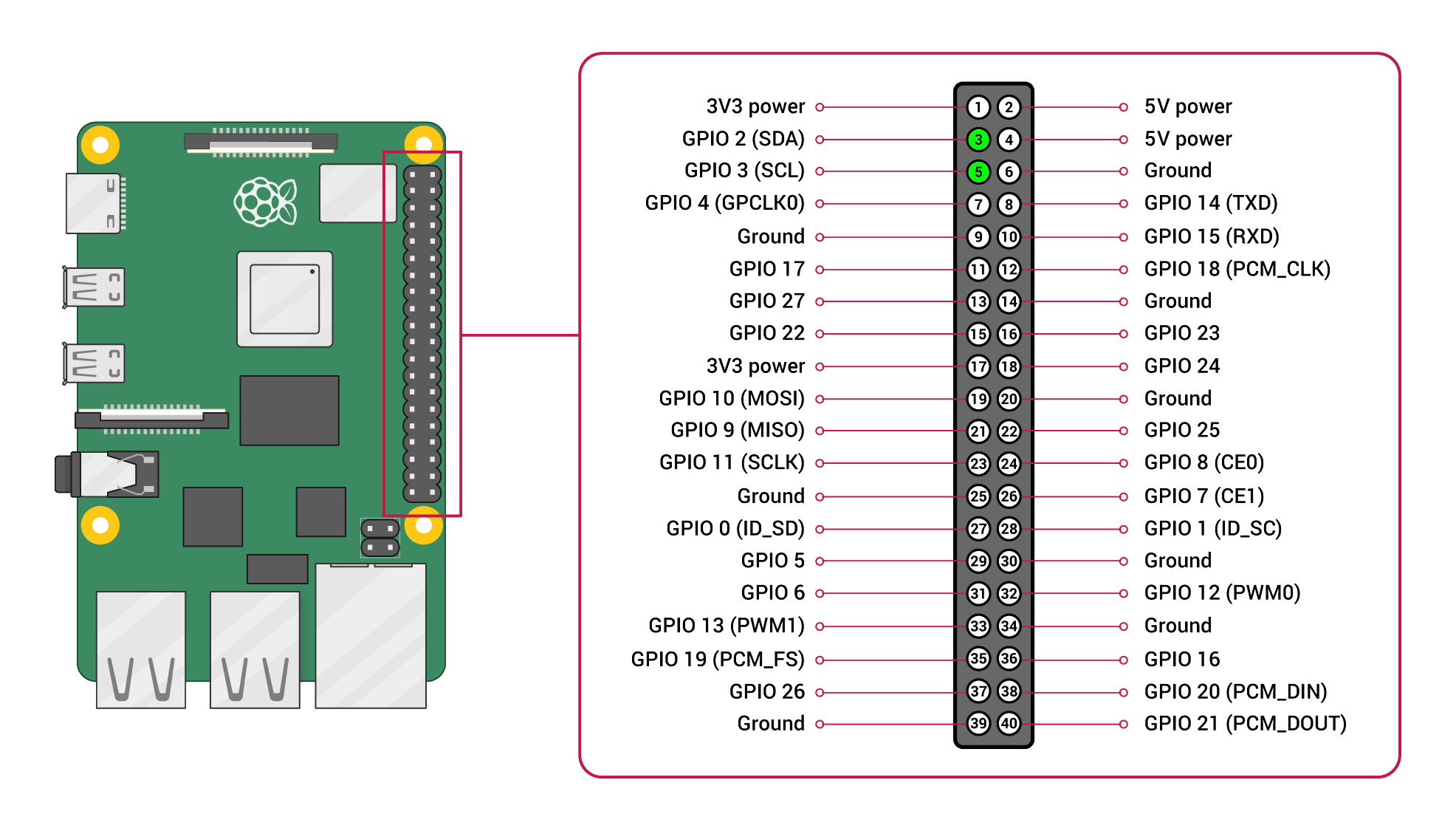 3V3 power 1 2 5V power
GPIO 2 (SDA) 3 4 5V power
GPIO 3 (SCL) 5 6 Ground
GPIO 4 (GPCLK0) 7 8 GPIO 14 (TXD)
Ground 9 10 GPIO 15 (RXD)
GPIO 17 11 12 GPIO 18 (PCM_CLK)
GPIO 27 13 14 Ground
GPIO 22 15 16 GPIO 23
3V3 power 17 18 GPIO 24
GPIO 10 (MOSI) 19 20 Ground
GPIO 9 (MISO) 21 22 GPIO 25
GPIO 11 (SCLK) 23 24 GPIO 8 (CE0)
Ground 25 26 GPIO 7 (CE1)
GPIO 0 (ID_SD) 27 28 GPIO 1 (ID_SC)
GPIO 5 29 30 Ground
GPIO 6 31 32 GPIO 12 (PWM0)
GPIO 13 (PWM1) 33 34 Ground
GPIO 19 (PCM_FS) 35 36 GPIO 16
GPIO 26 37 38 GPIO 20 (PCM_DIN)
Ground 39 40 GPIO 21 (PCM_DOUT)