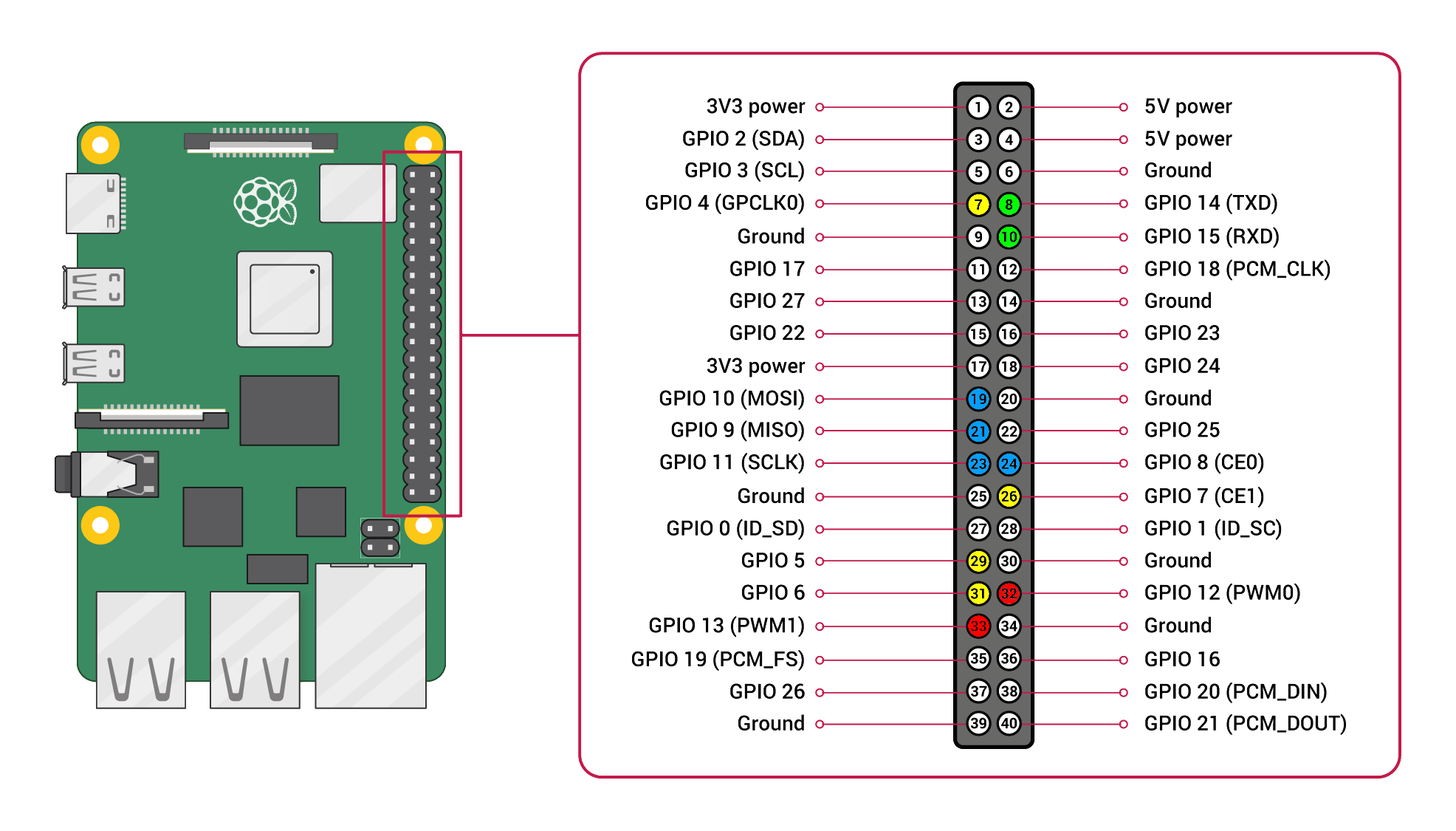 3V3 power 1 2 5V power
GPIO 2 (SDA) 3 4 5V power
GPIO 3 (SCL) 5 6 Ground
GPIO 4 (GPCLK0) 7 8 GPIO 14 (TXD)
Ground 9 10 GPIO 15 (RXD)
GPIO 17 11 12 GPIO 18 (PCM_CLK)
GPIO 27 13 14 Ground
GPIO 22 15 16 GPIO 23
3V3 power 17 18 GPIO 24
GPIO 10 (MOSI) 19 20 Ground
GPIO 9 (MISO) 21 22 GPIO 25
GPIO 11 (SCLK) 23 24 GPIO 8 (CE0)
Ground 25 26 GPIO 7 (CE1)
GPIO 0 (ID_SD) 27 28 GPIO 1 (ID_SC)
GPIO 5 29 30 Ground
GPIO 6 31 32 GPIO 12 (PWM0)
GPIO 13 (PWM1) 33 34 Ground
GPIO 19 (PCM_FS) 35 36 GPIO 16
GPIO 26 37 38 GPIO 20 (PCM_DIN)
Ground 39 40 GPIO 21 (PCM_DOUT)